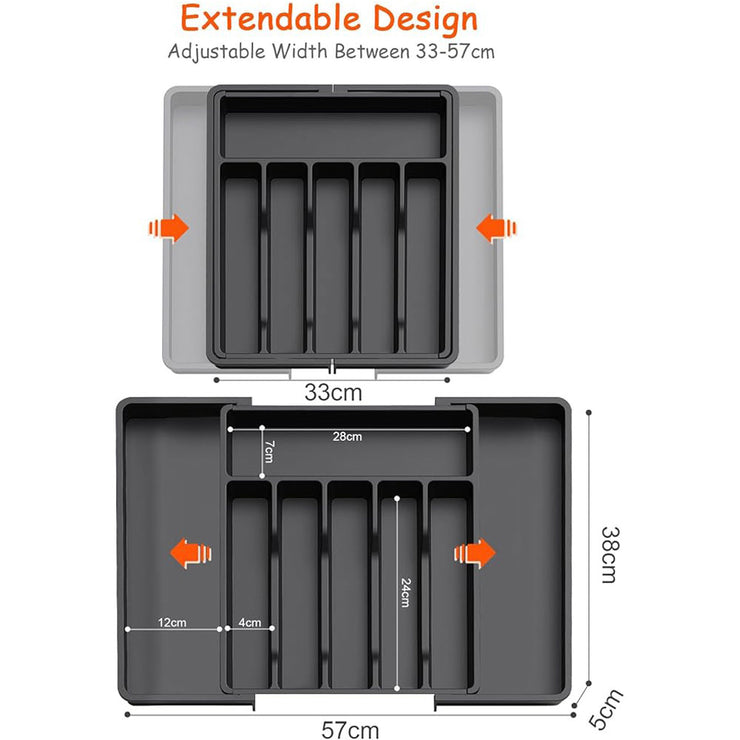 Extendable Design
Adjustable Width Between 33-57cm

33cm

28cm
7cm
24cm
12cm
4cm
38cm
5cm
57cm